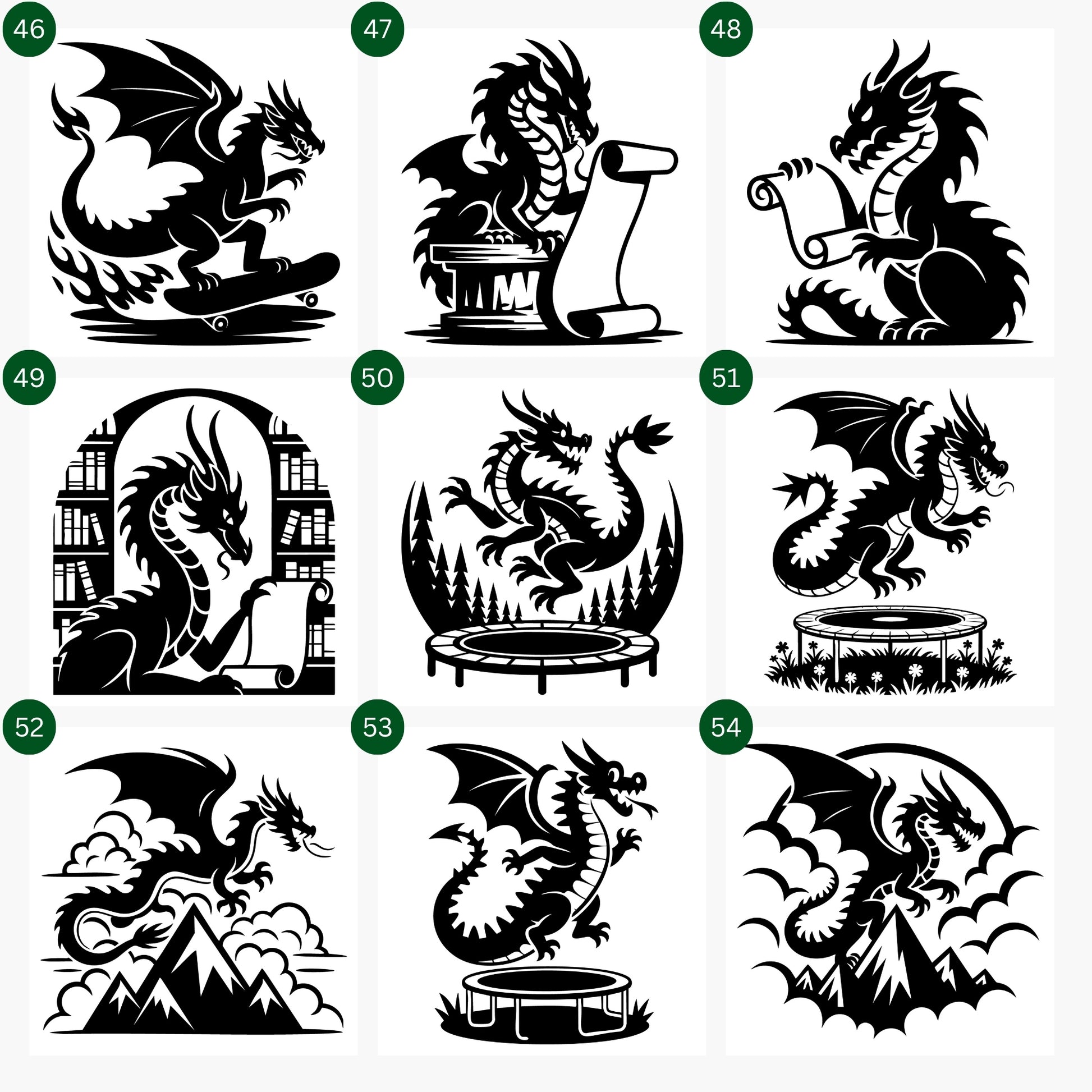 46

47

48

49

50

51

52

53

54