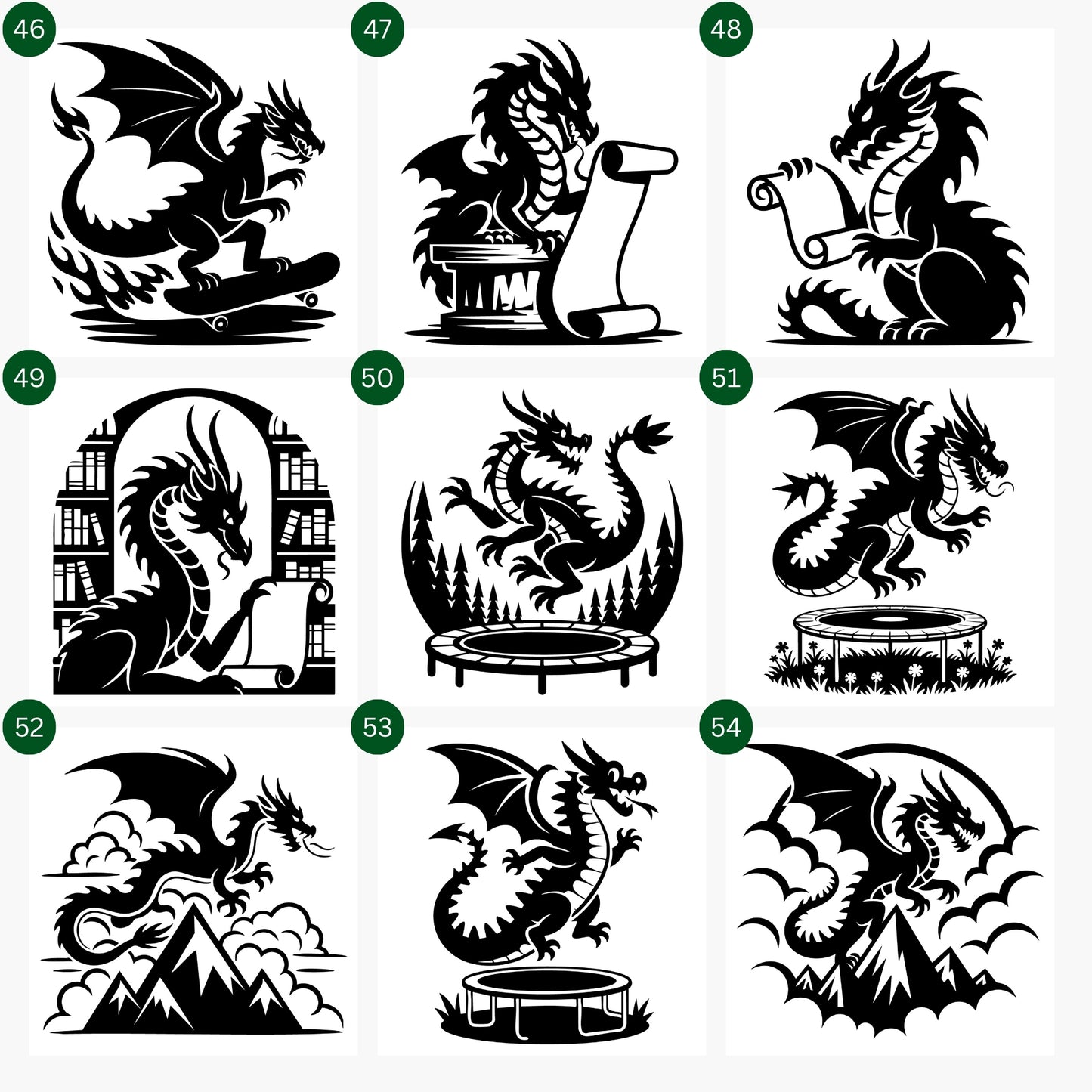 46

47

48

49

50

51

52

53

54