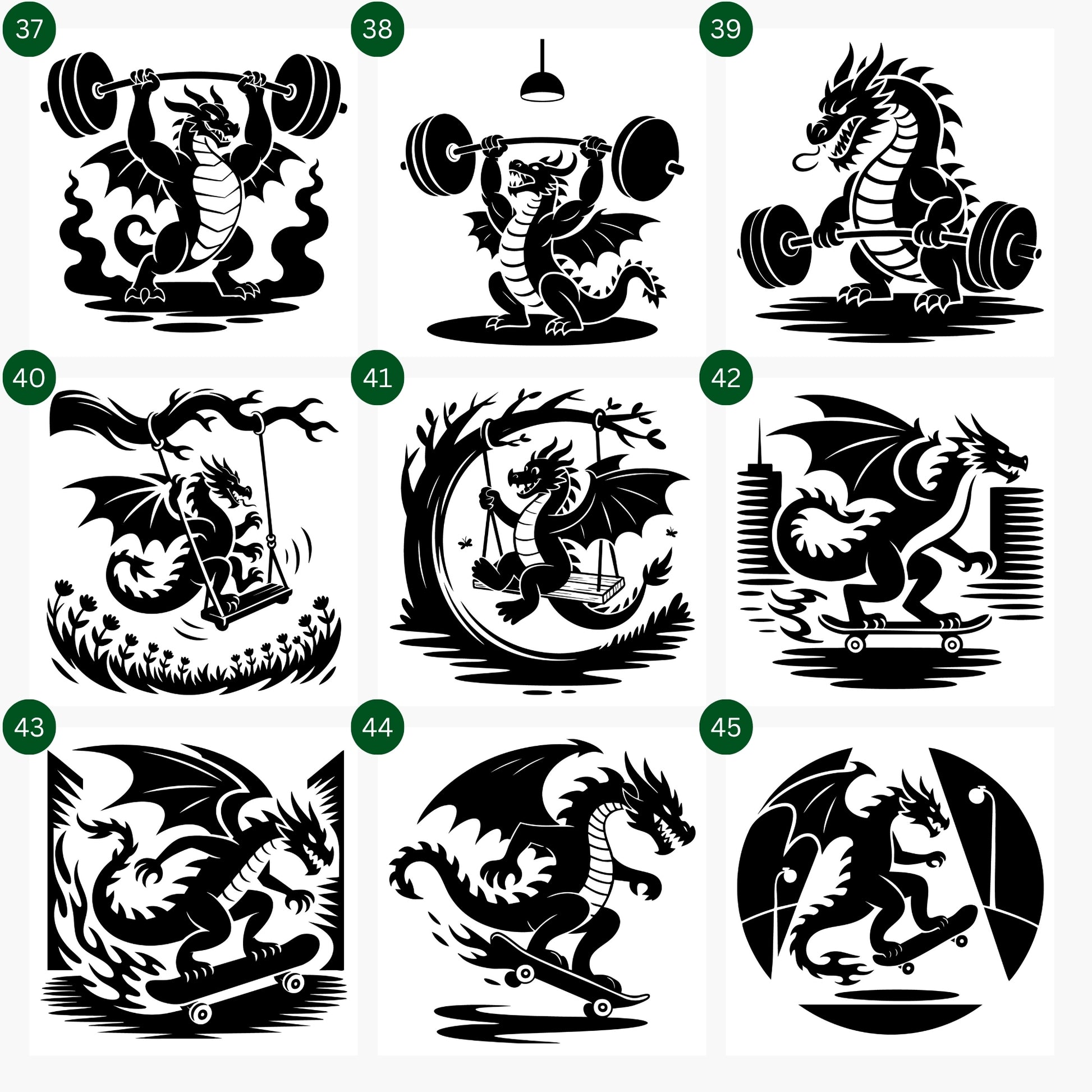 37

38

39

40

41

42

43

44

45