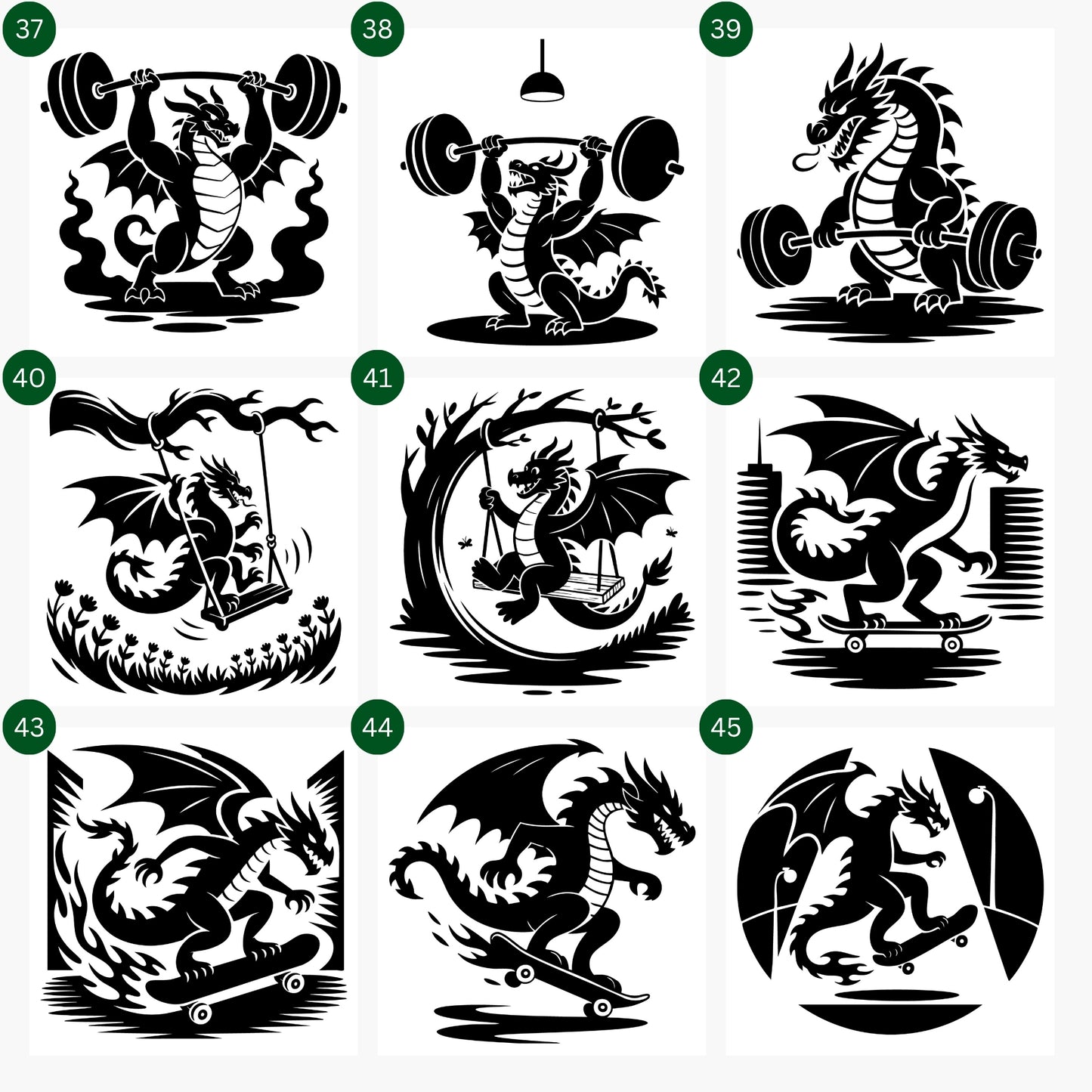 37

38

39

40

41

42

43

44

45