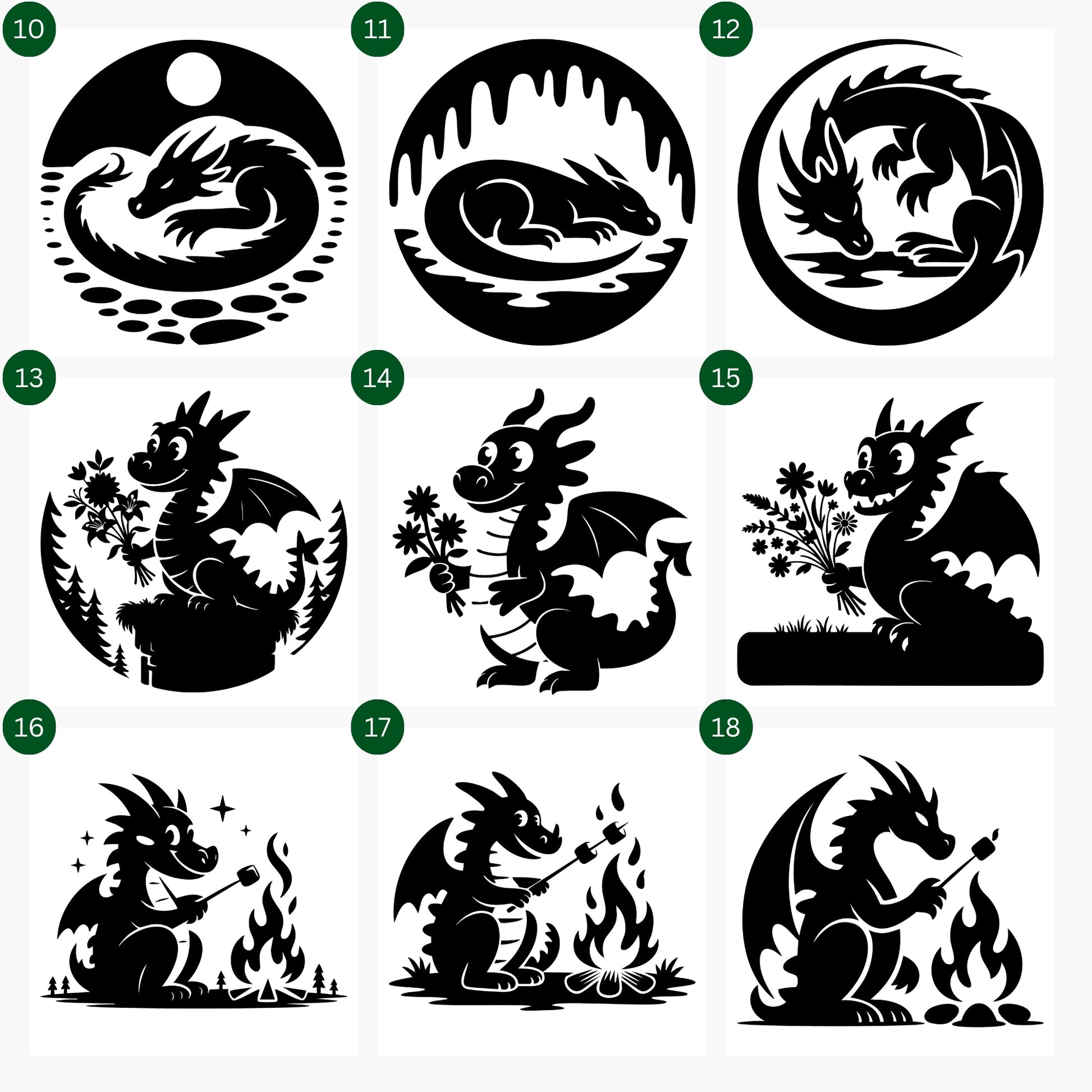 10
11
12
13
14
15
16
17
18