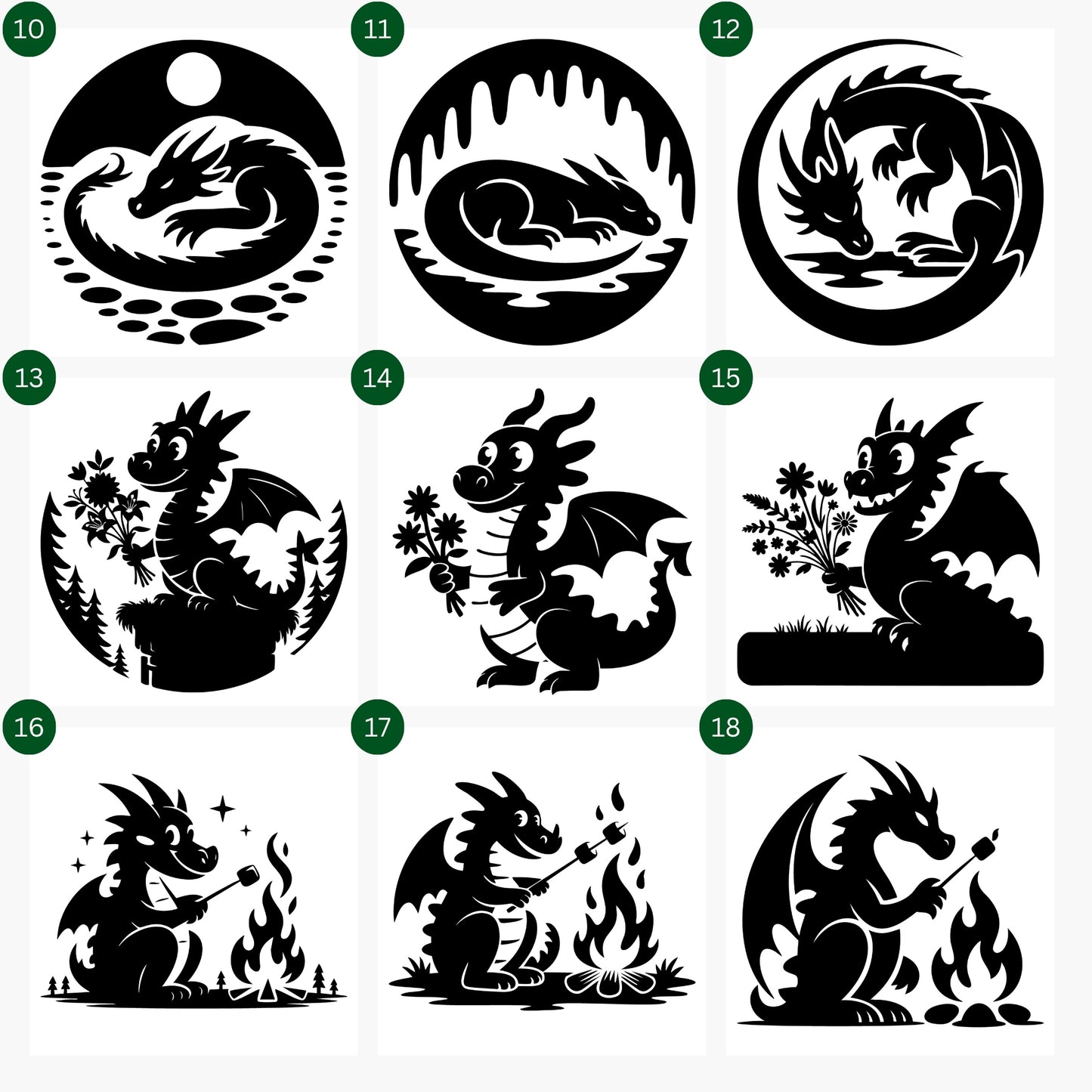 10

11

12

13

14

15

16

17

18