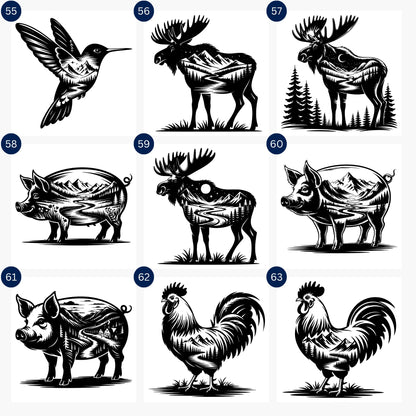 55
56
57
58
59
60
61
62
63