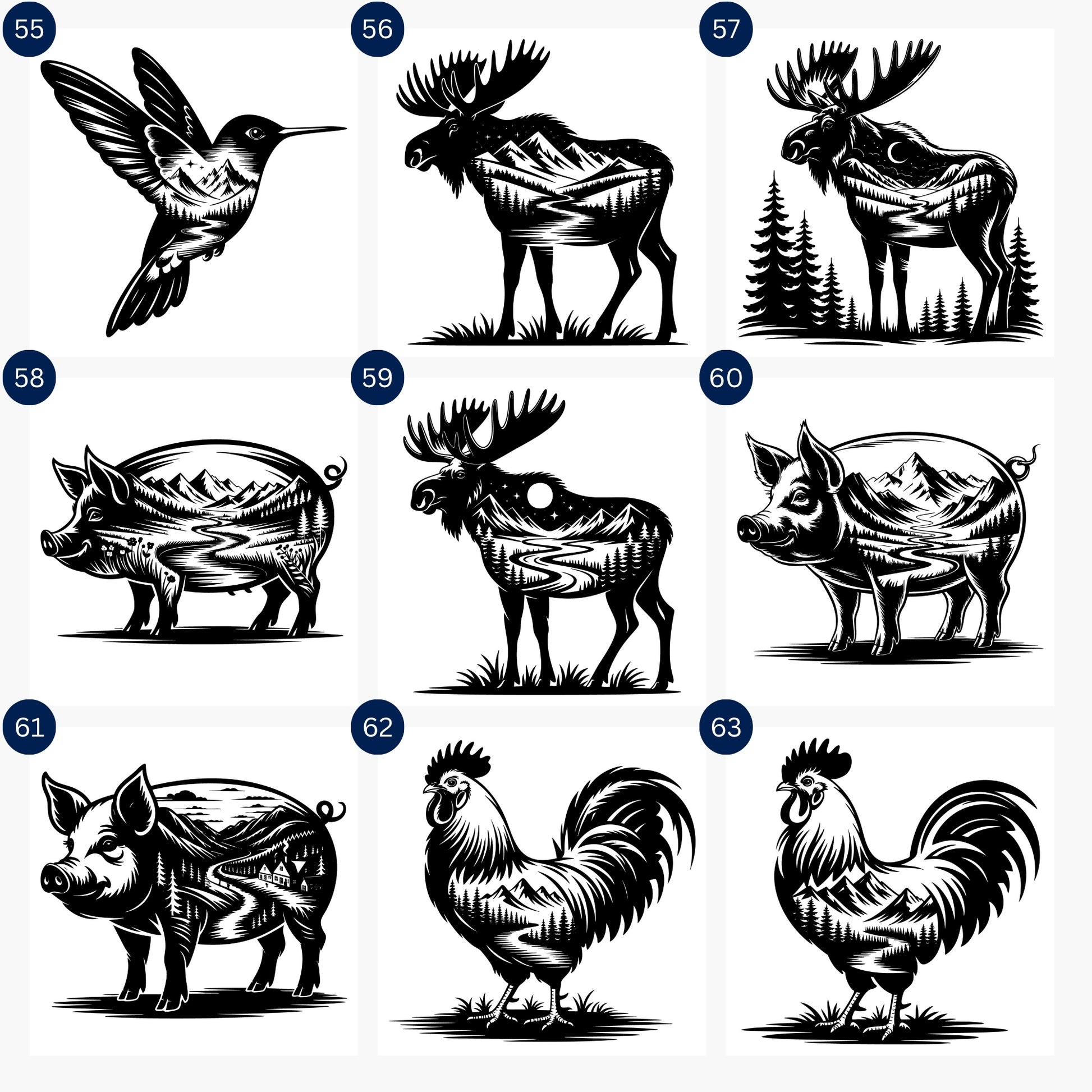 55

56

57

58

59

60

61

62

63