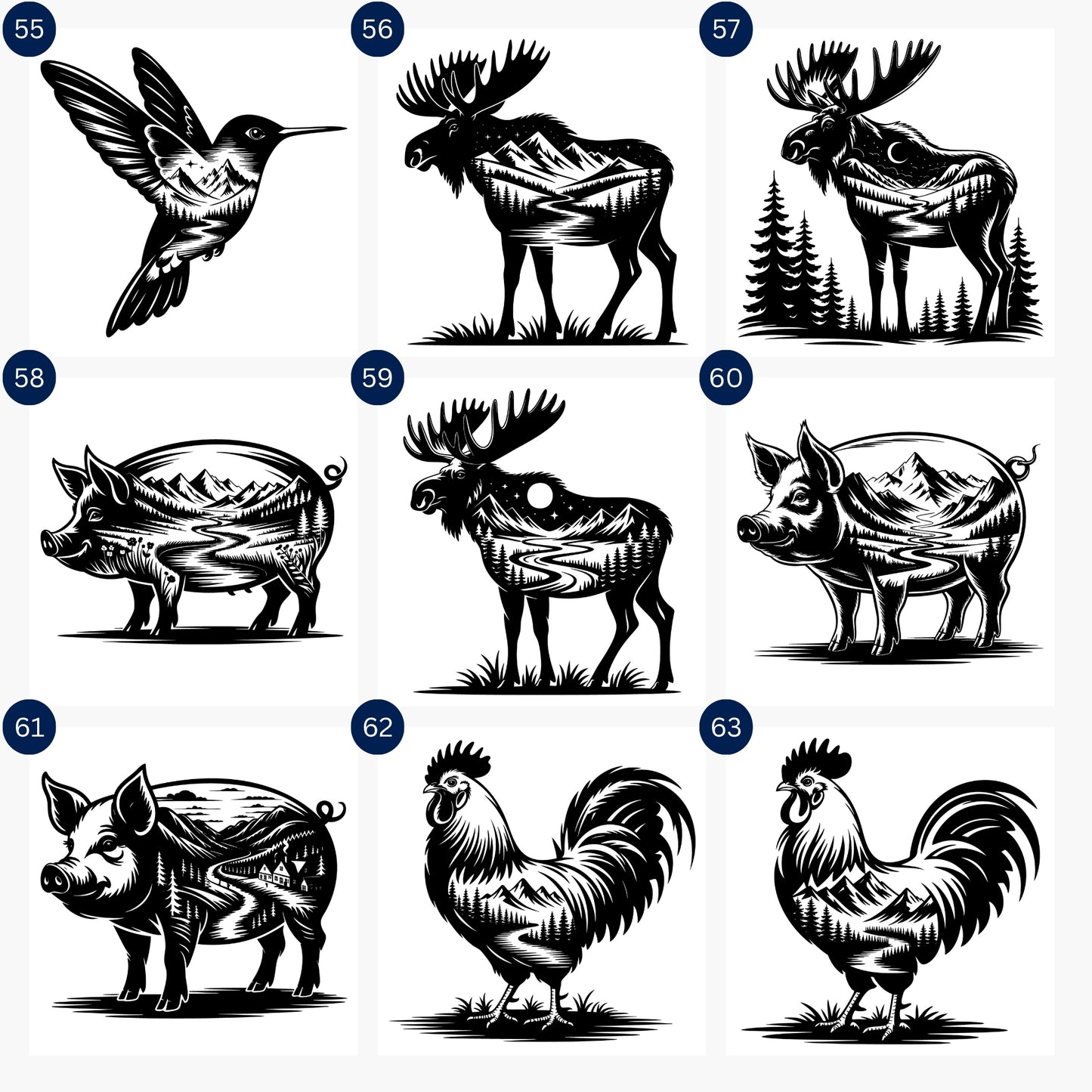 55

56

57

58

59

60

61

62

63