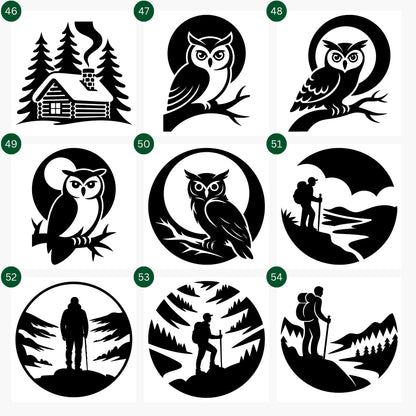 46

47

48

49

50

51

52

53

54