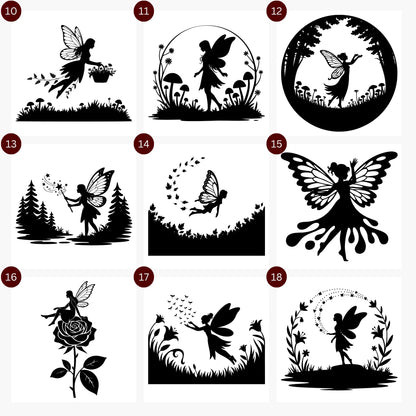 10
11
12
13
14
15
16
17
18