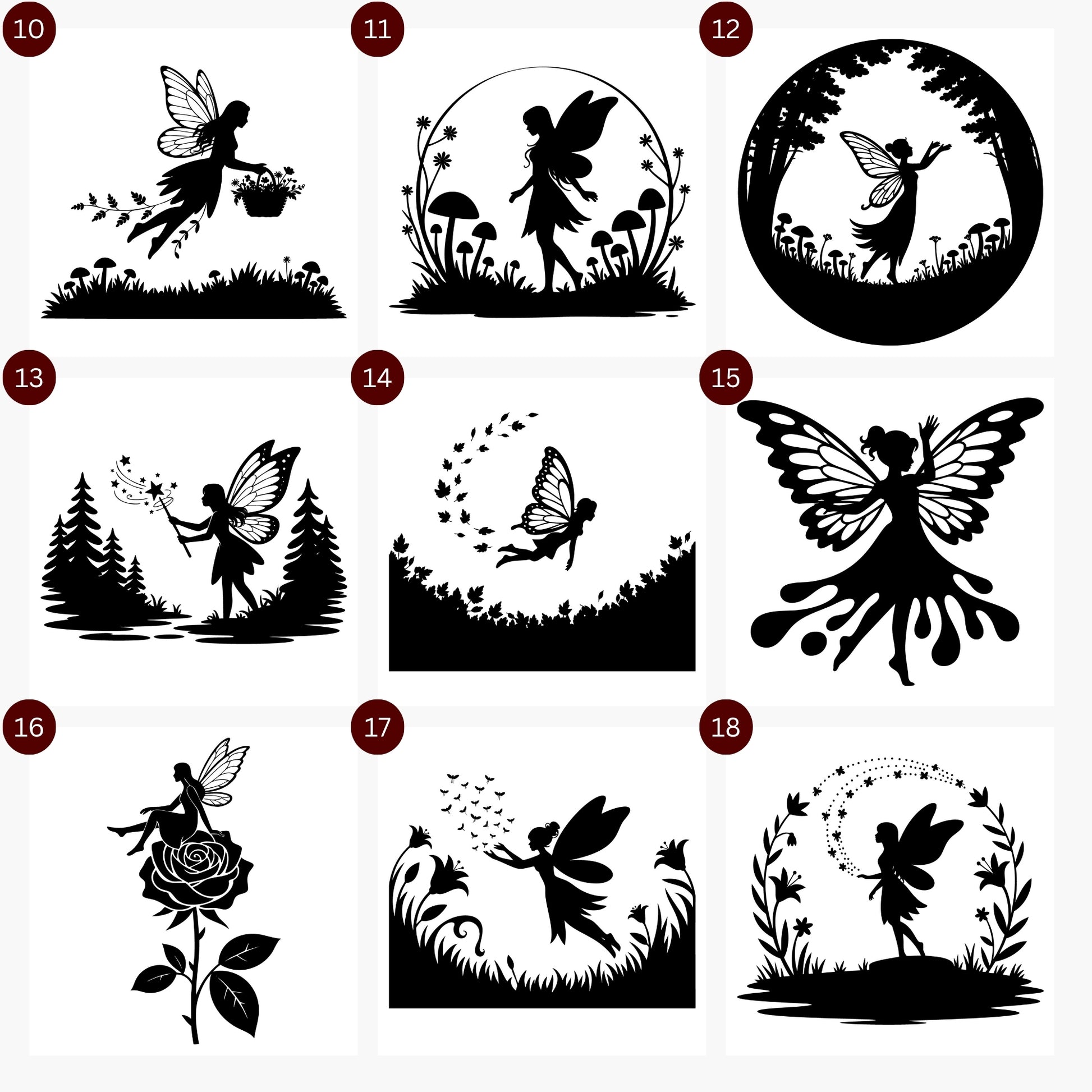 10

11

12

13

14

15

16

17

18