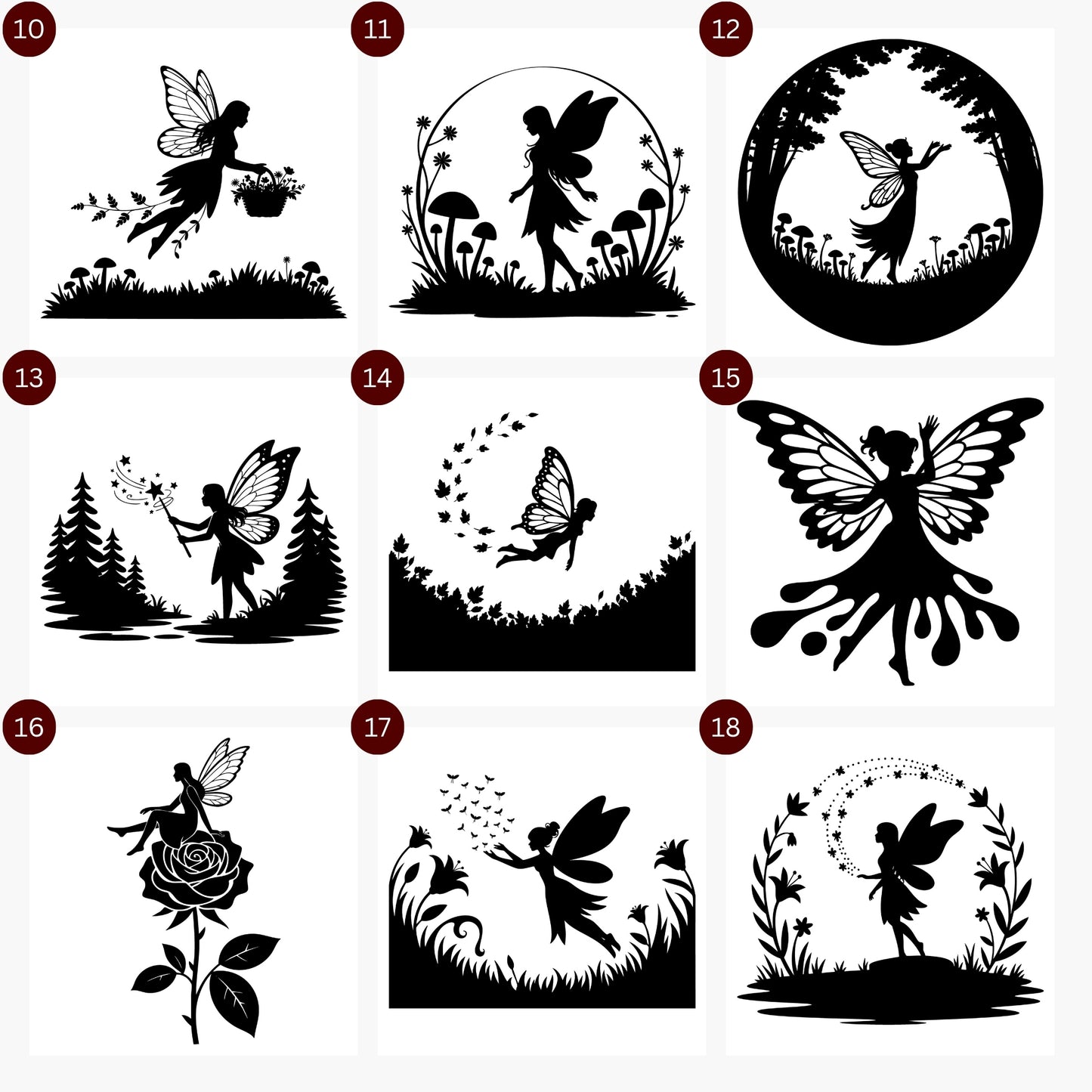 10

11

12

13

14

15

16

17

18