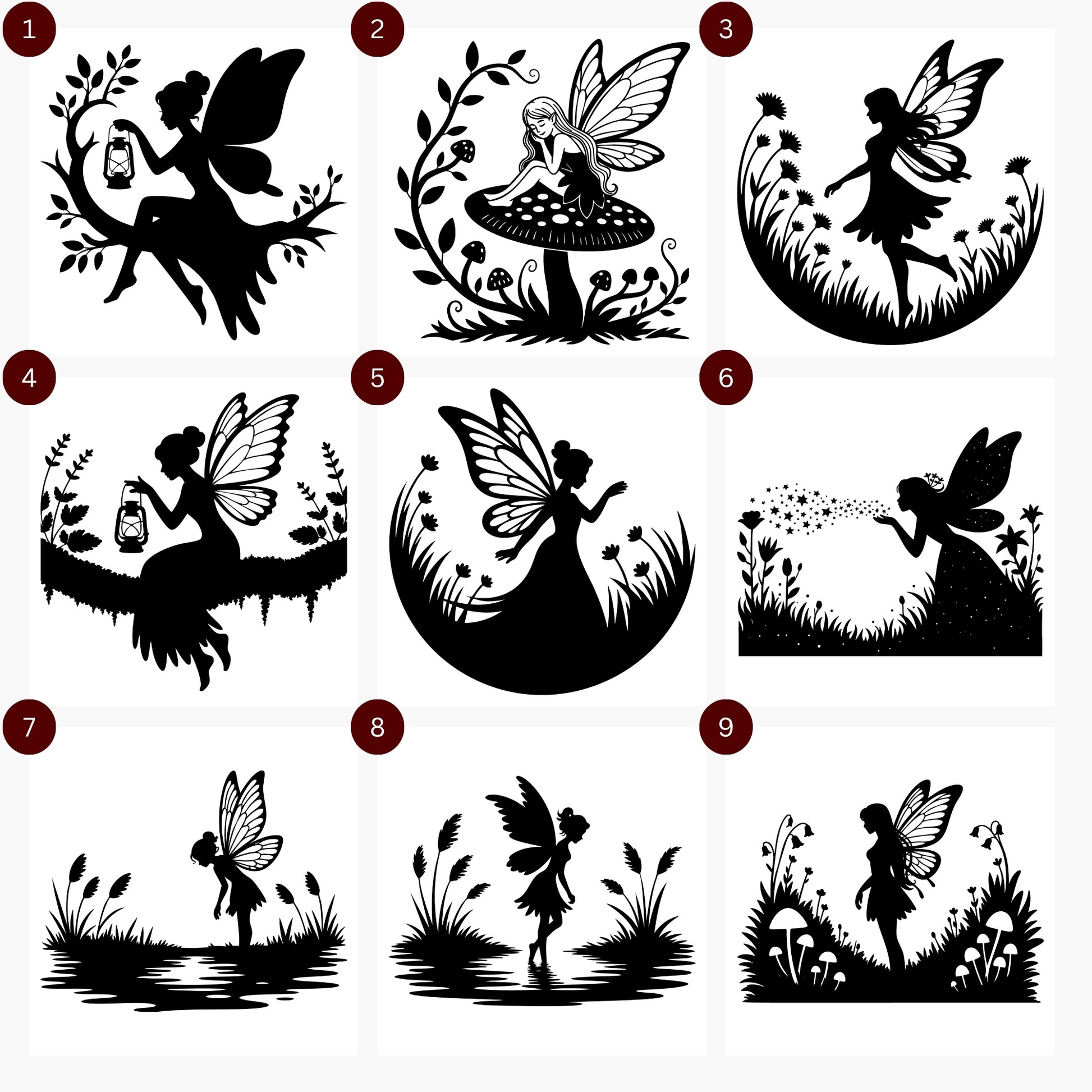 1
2
3
4
5
6
7
8
9