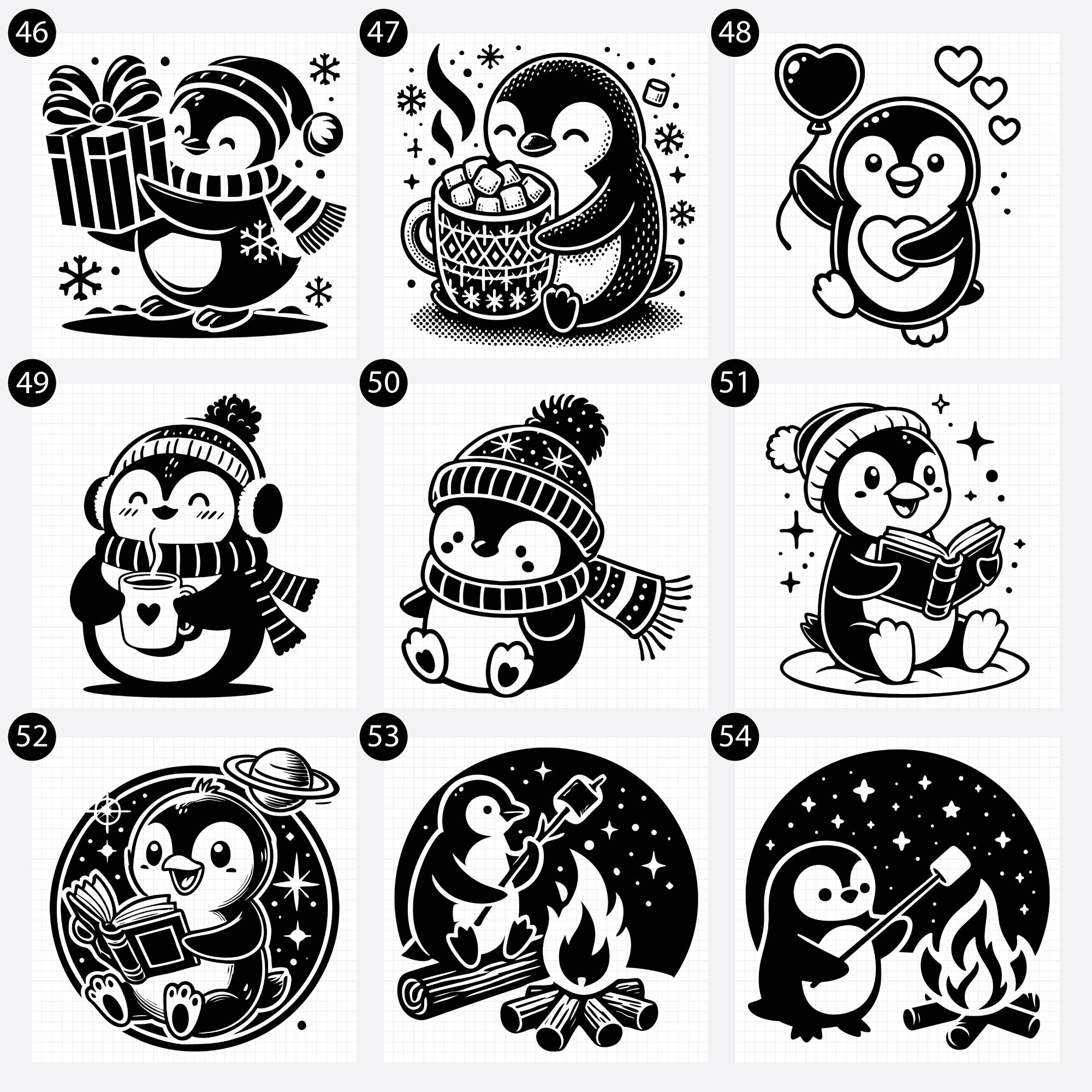 46
47
48
49
50
51
52
53
54