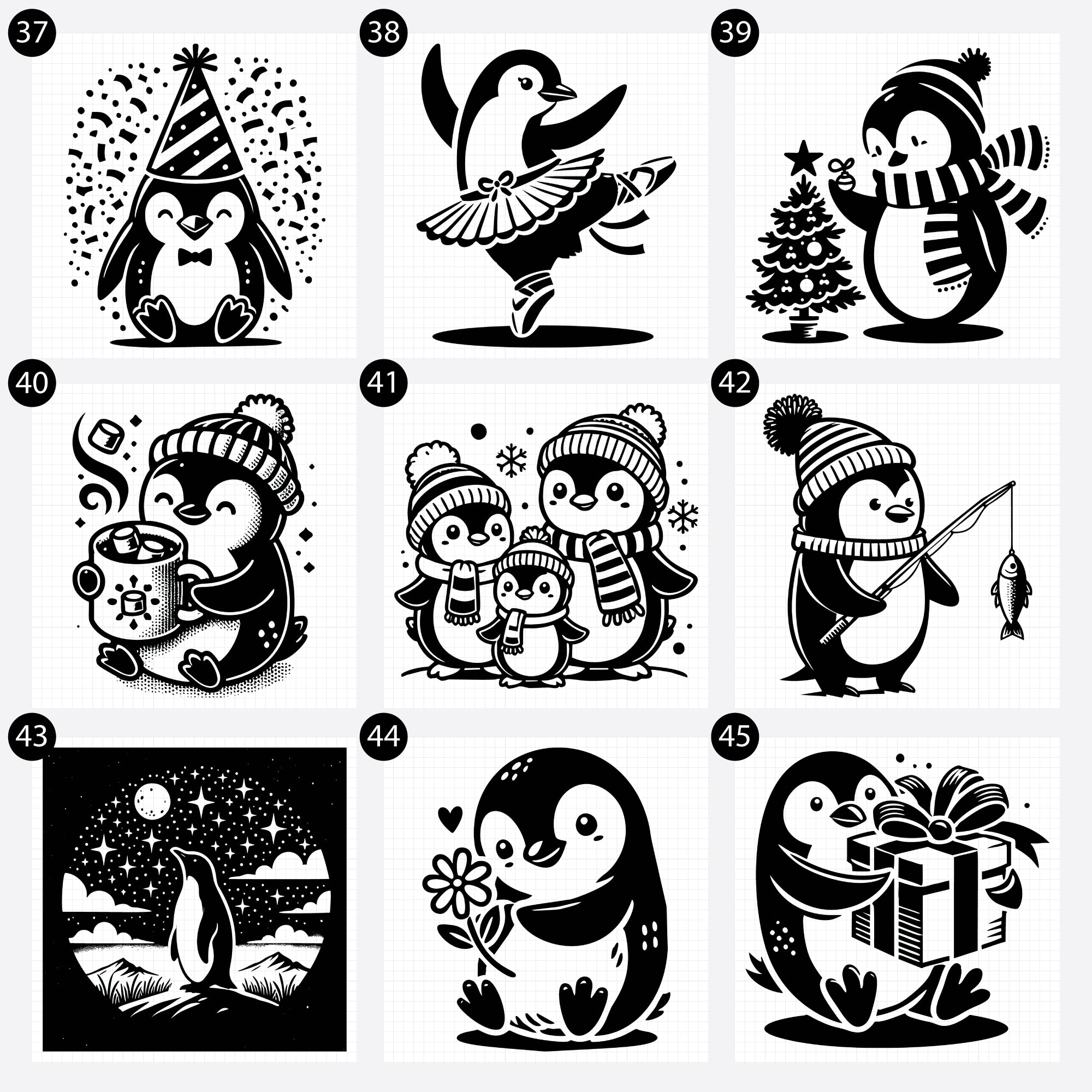 37

38

39

40

41

42

43

44

45