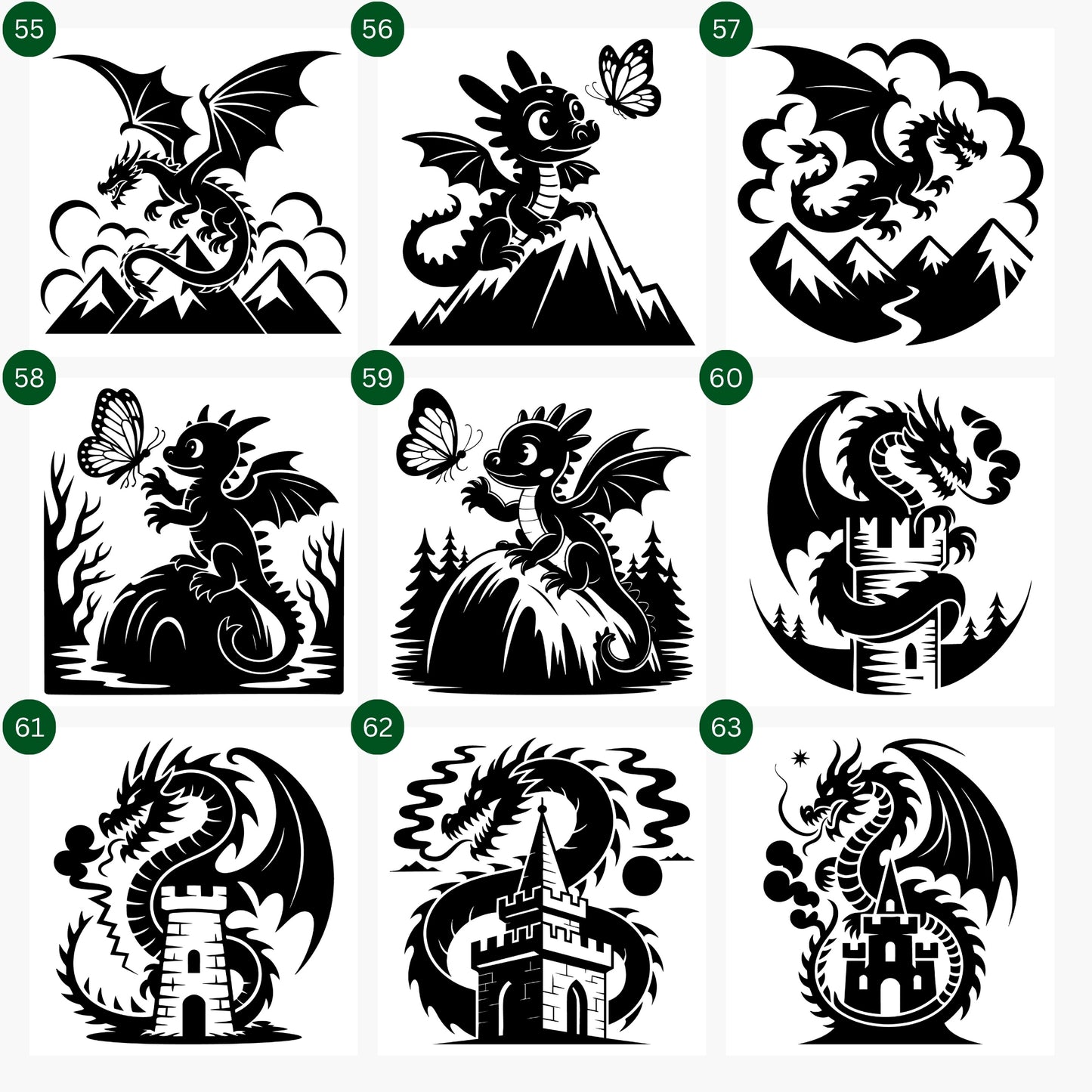 55

56

57

58

59

60

61

62

63