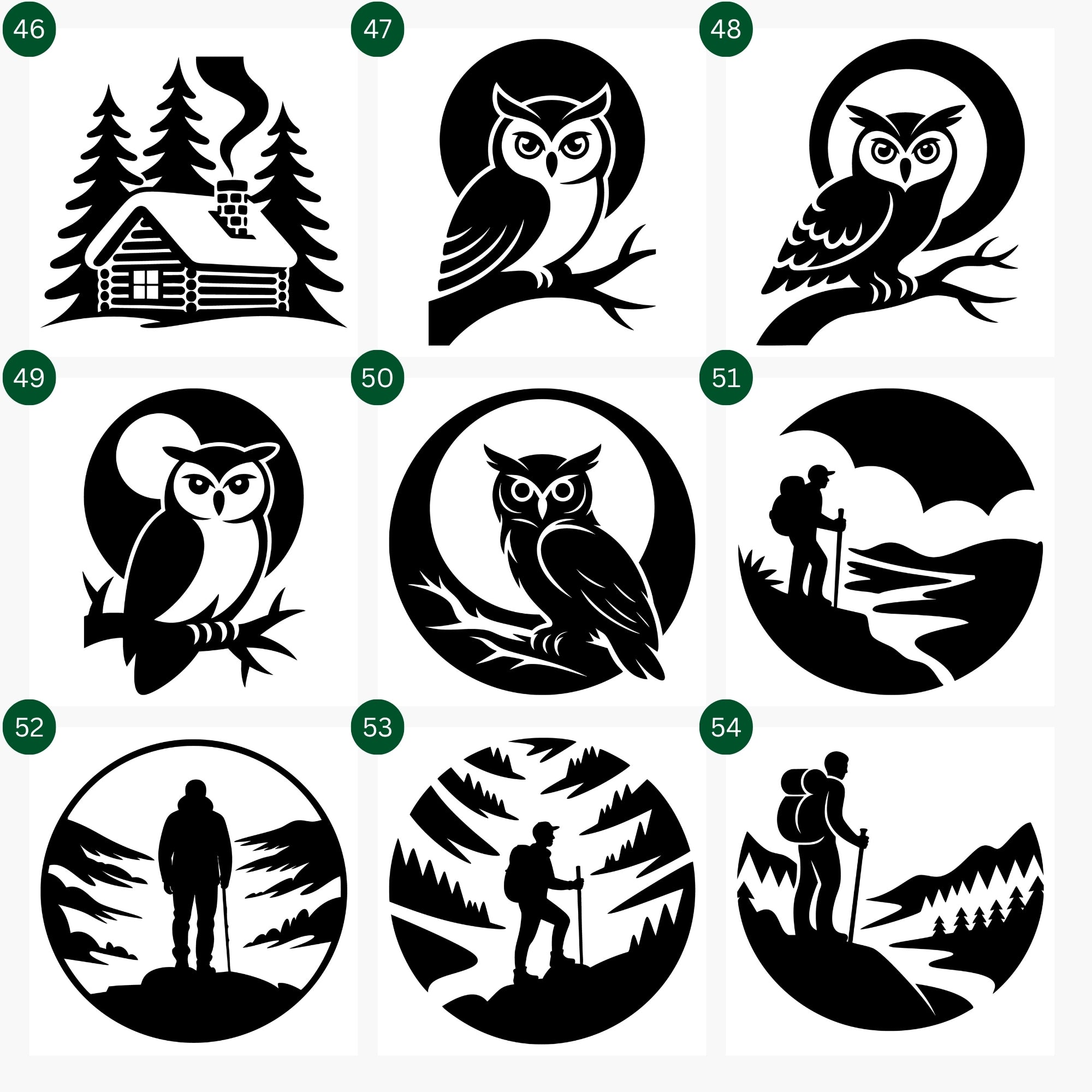 46

47

48

49

50

51

52

53

54