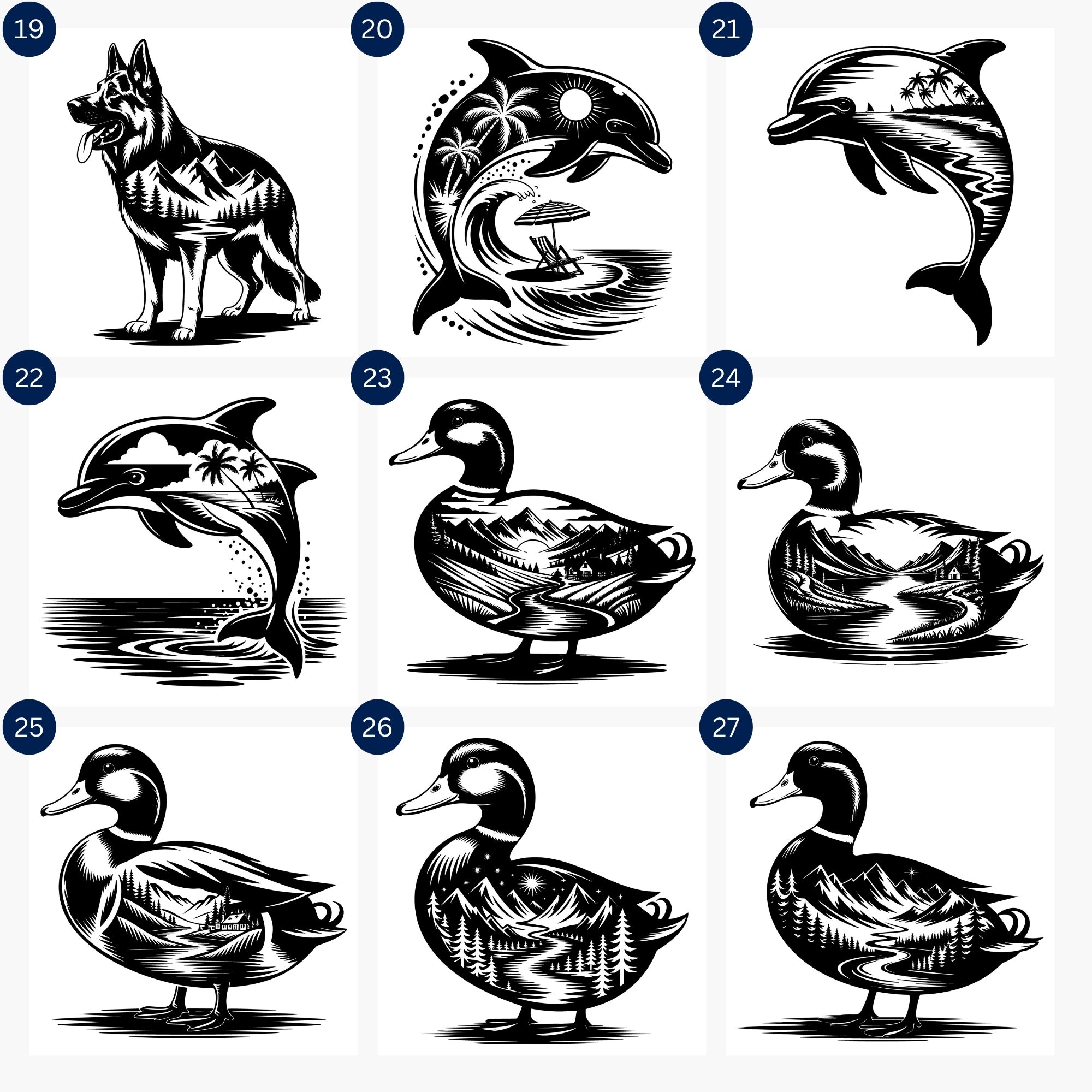 19

20

21

22

23

24

25

26

27