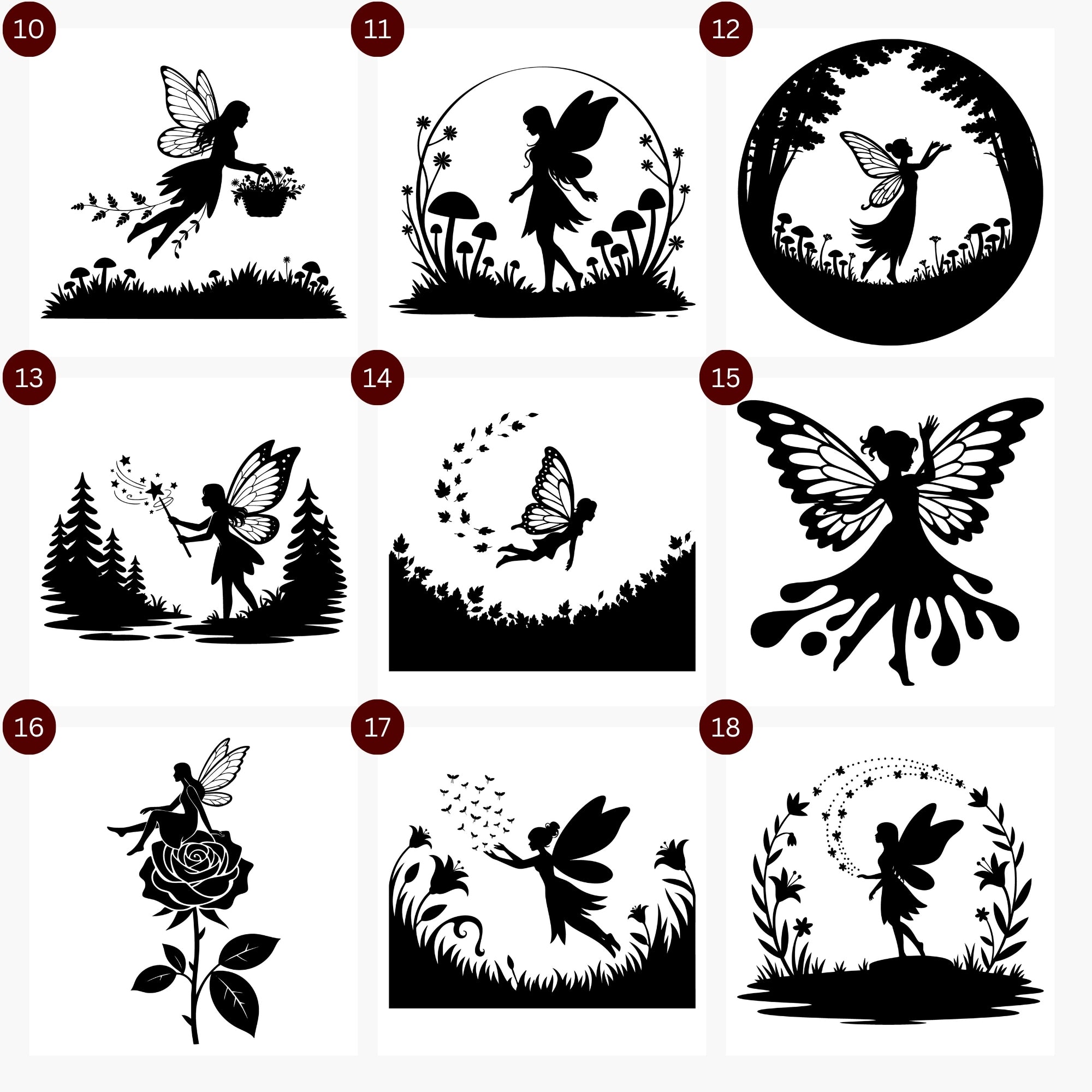 10

11

12

13

14

15

16

17

18