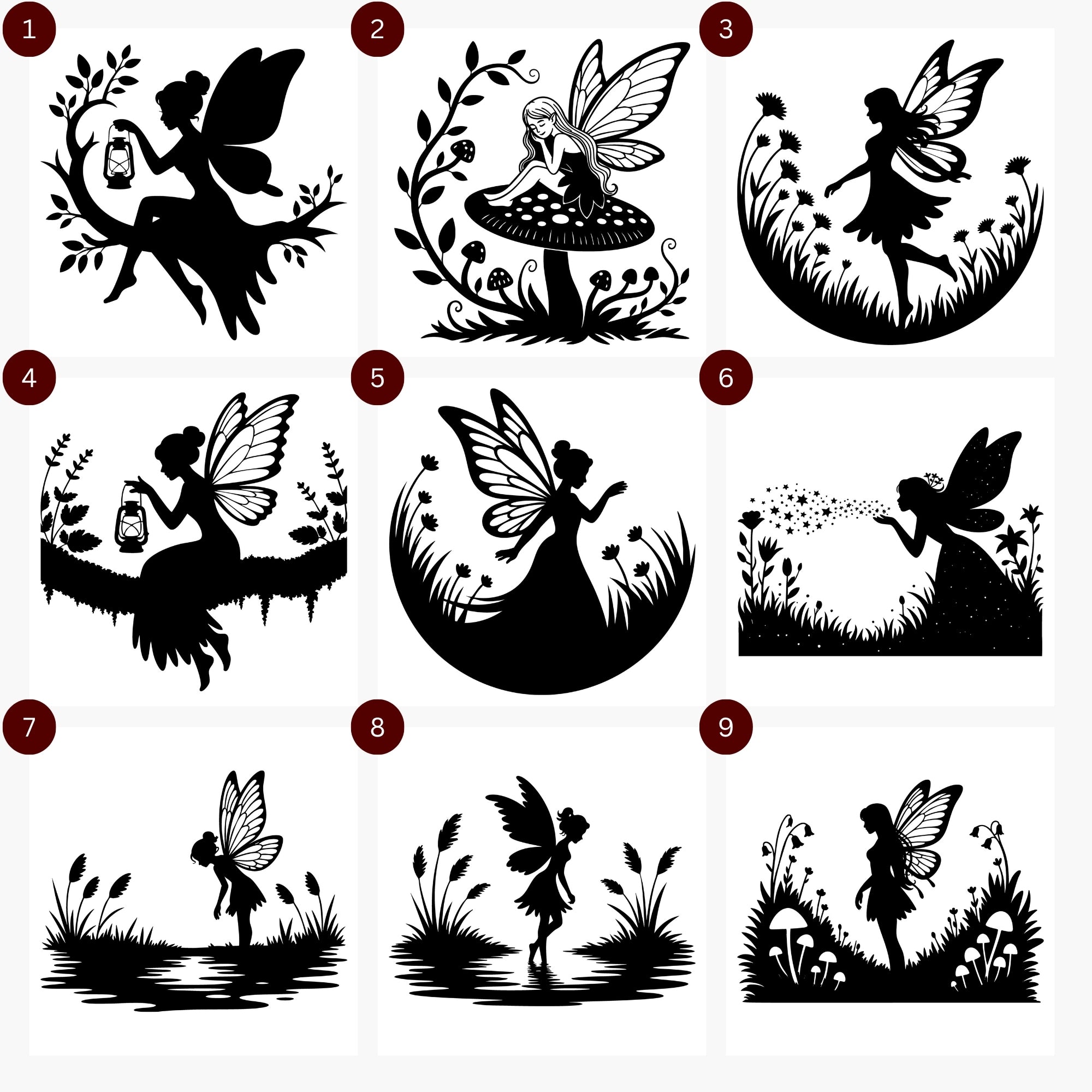 1
2
3
4
5
6
7
8
9