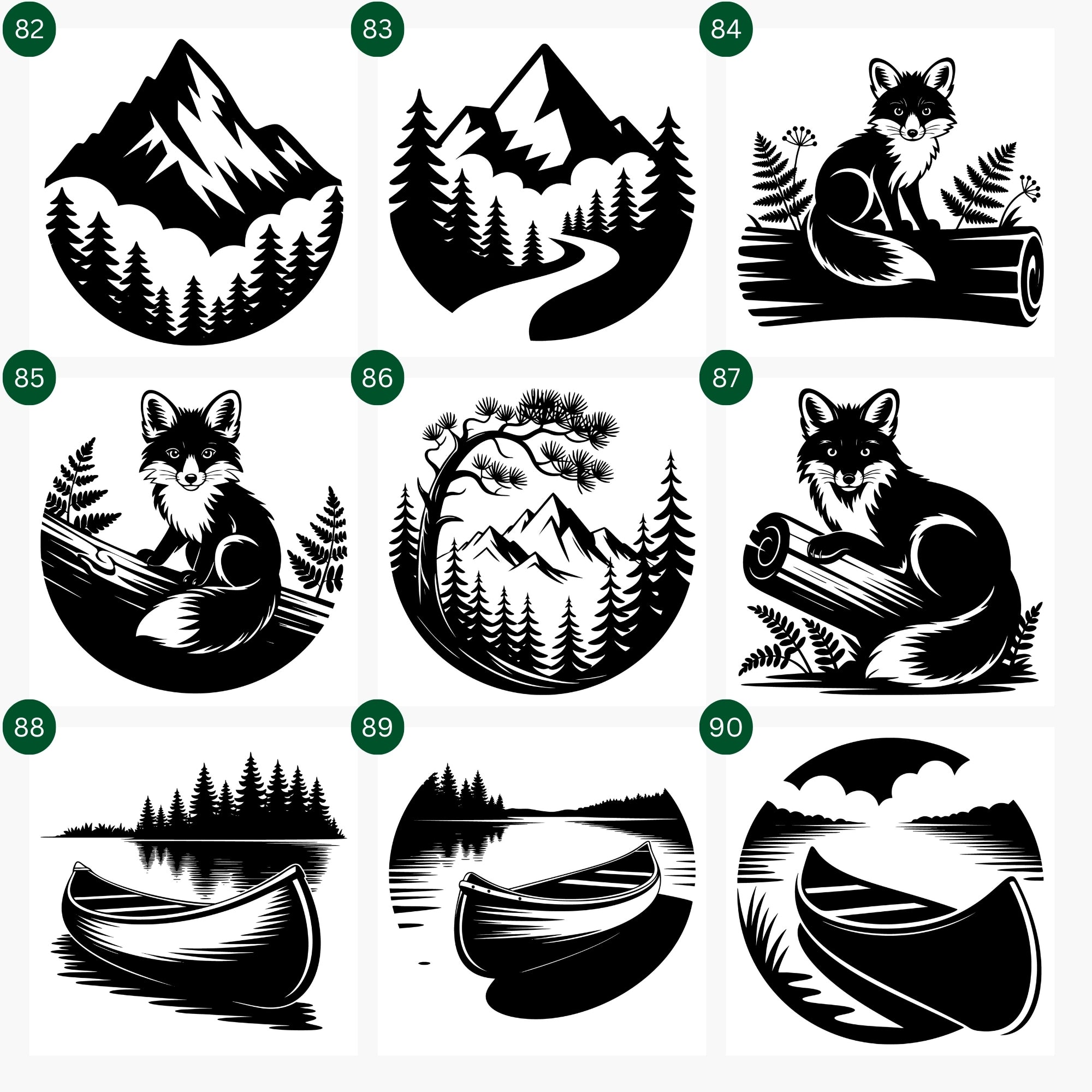 82

83

84

85

86

87

88

89

90